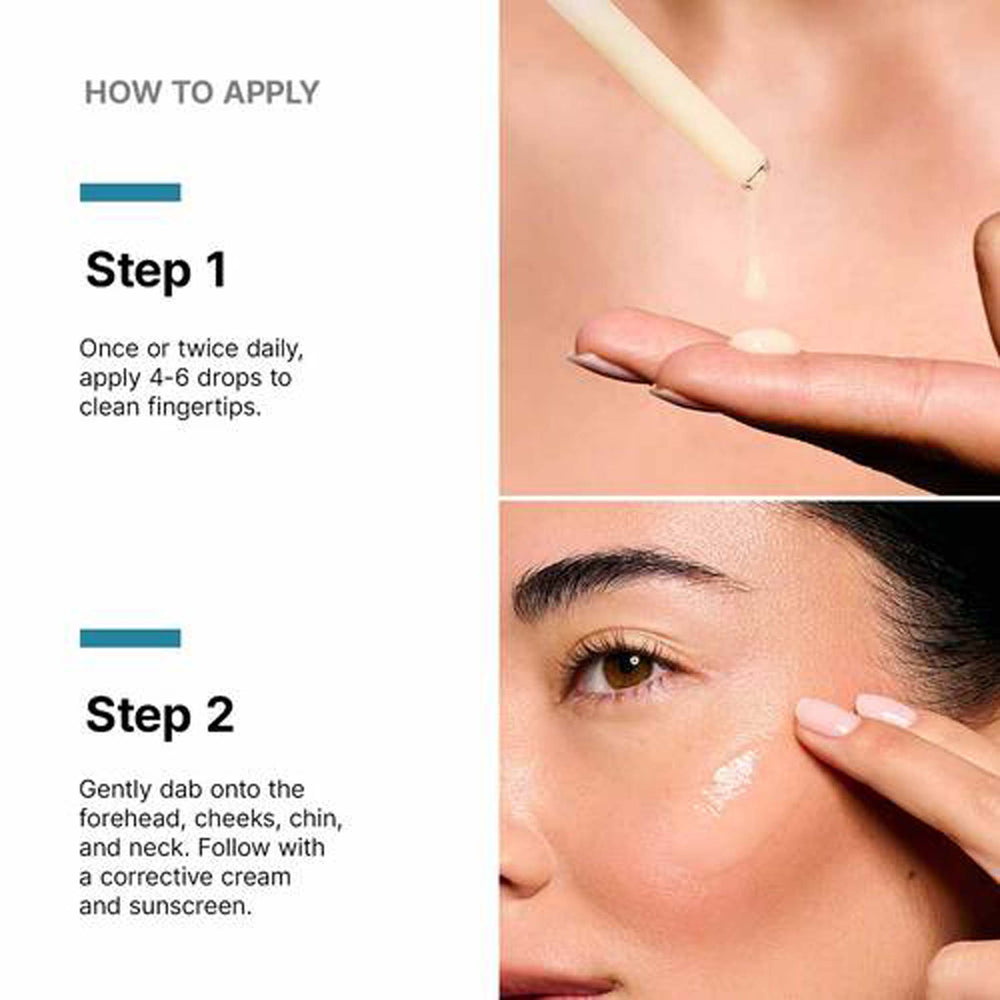 HOW TO APPLY

Step 1

Once or twice daily, apply 4-6 drops to clean fingertips.

Step 2

Gently dab onto the forehead, cheeks, chin, and neck. Follow with a corrective cream and sunscreen.